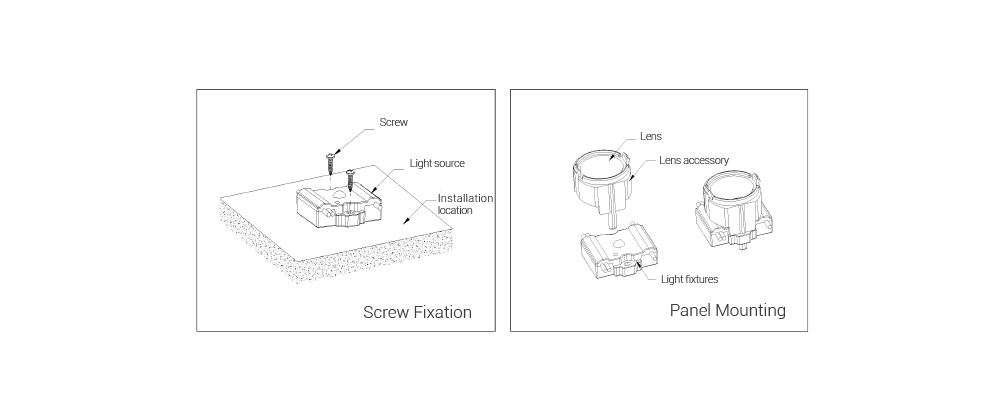 Screw
Light source
Installation location

Screw Fixation

Lens
Lens accessory
Light fixtures

Panel Mounting